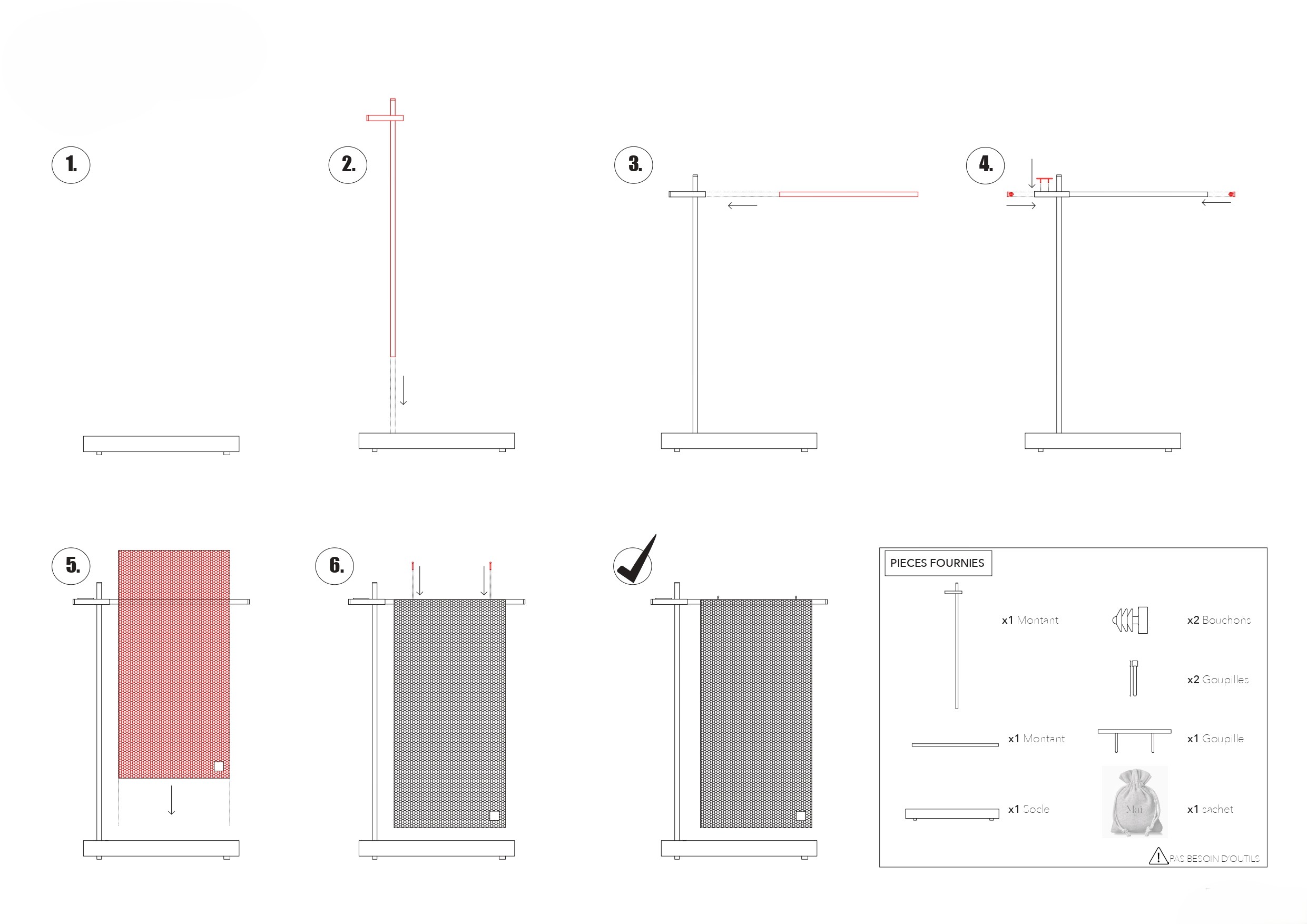 1.

2.

3.

4.

5.

6.

PIECES FOURNIES

x1 Montant

x2 Bouchons

x2 Goupilles

x1 Montant

x1 Goupille

x1 Socle

Mai

x1 sachet

PAS BESOIN D'OUTILS